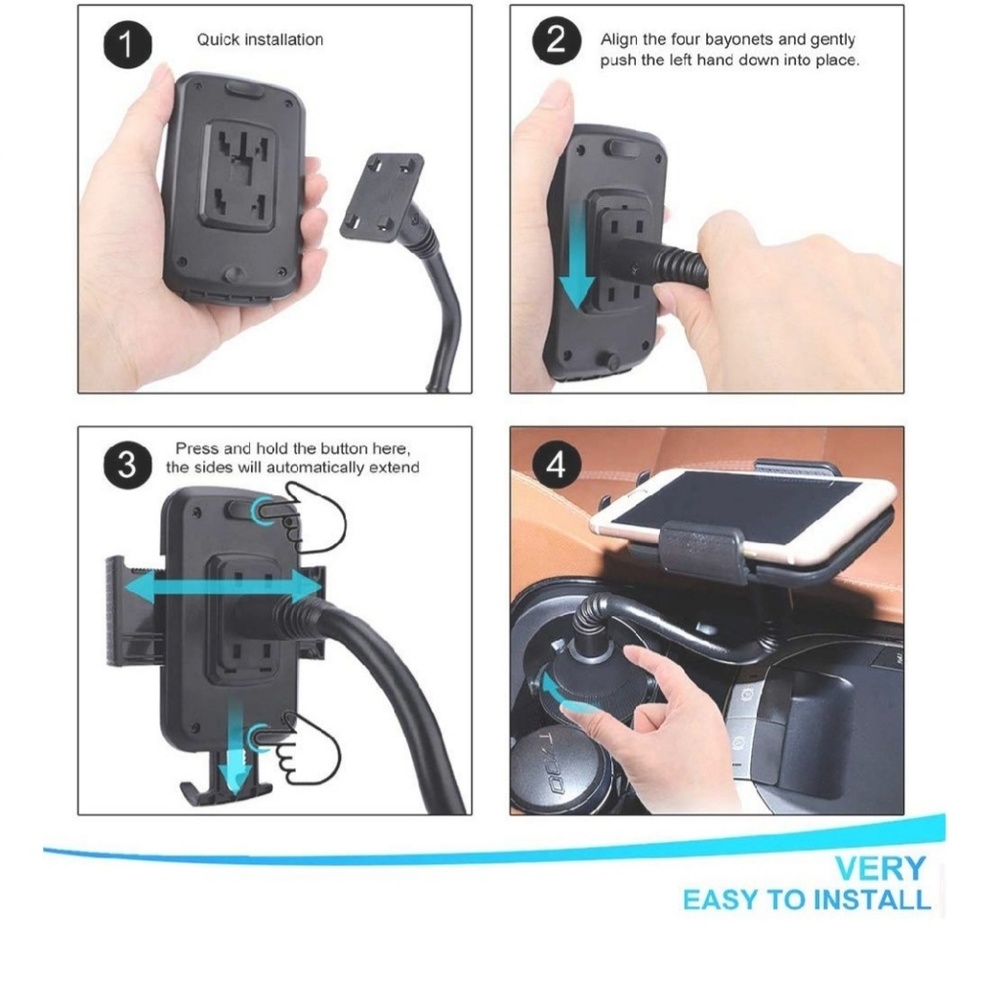 1 Quick installation

2 Align the four bayonets and gently push the left hand down into place.

3 Press and hold the button here, the sides will automatically extend

4

VERY
EASY TO INSTALL